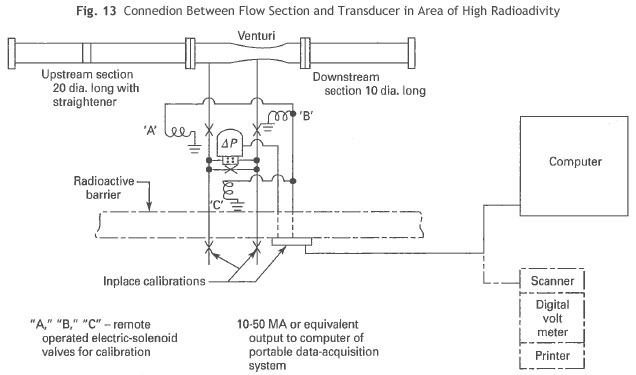 Fig. 13 Connedion Between Flow Section and Transducer in Area of High Radioadivity

Venturi

Upstream section 20 dia. long with straightener

Downstream section 10 dia. long

'A'

'B'

$\Delta P$

'C'

Radioactive barrier

Computer

Inplace calibrations

Scanner

Digital volt meter

Printer

"A," "B," "C" – remote operated electric-solenoid valves for calibration

10-50 MA or equivalent output to computer of portable data-acquisition system